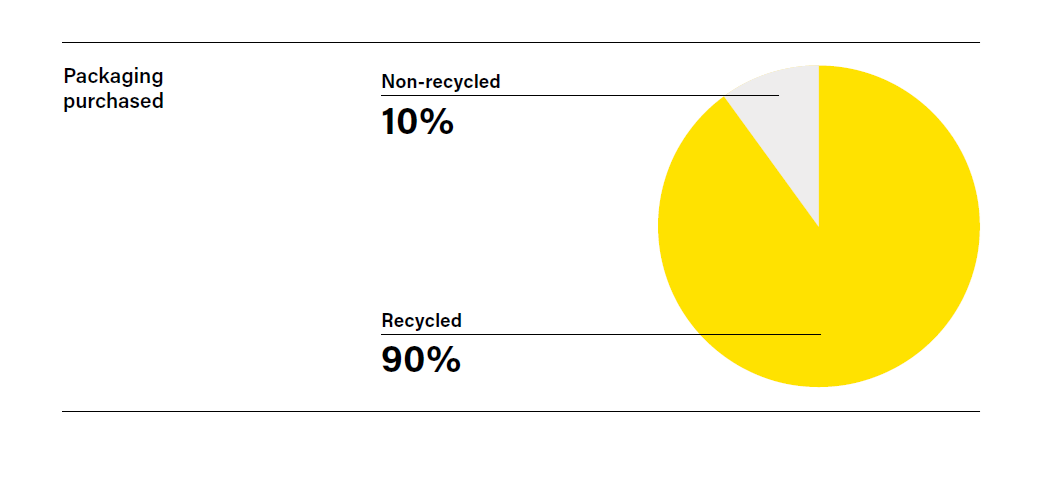 Packaging purchased

Non-recycled
10%

Recycled
90%